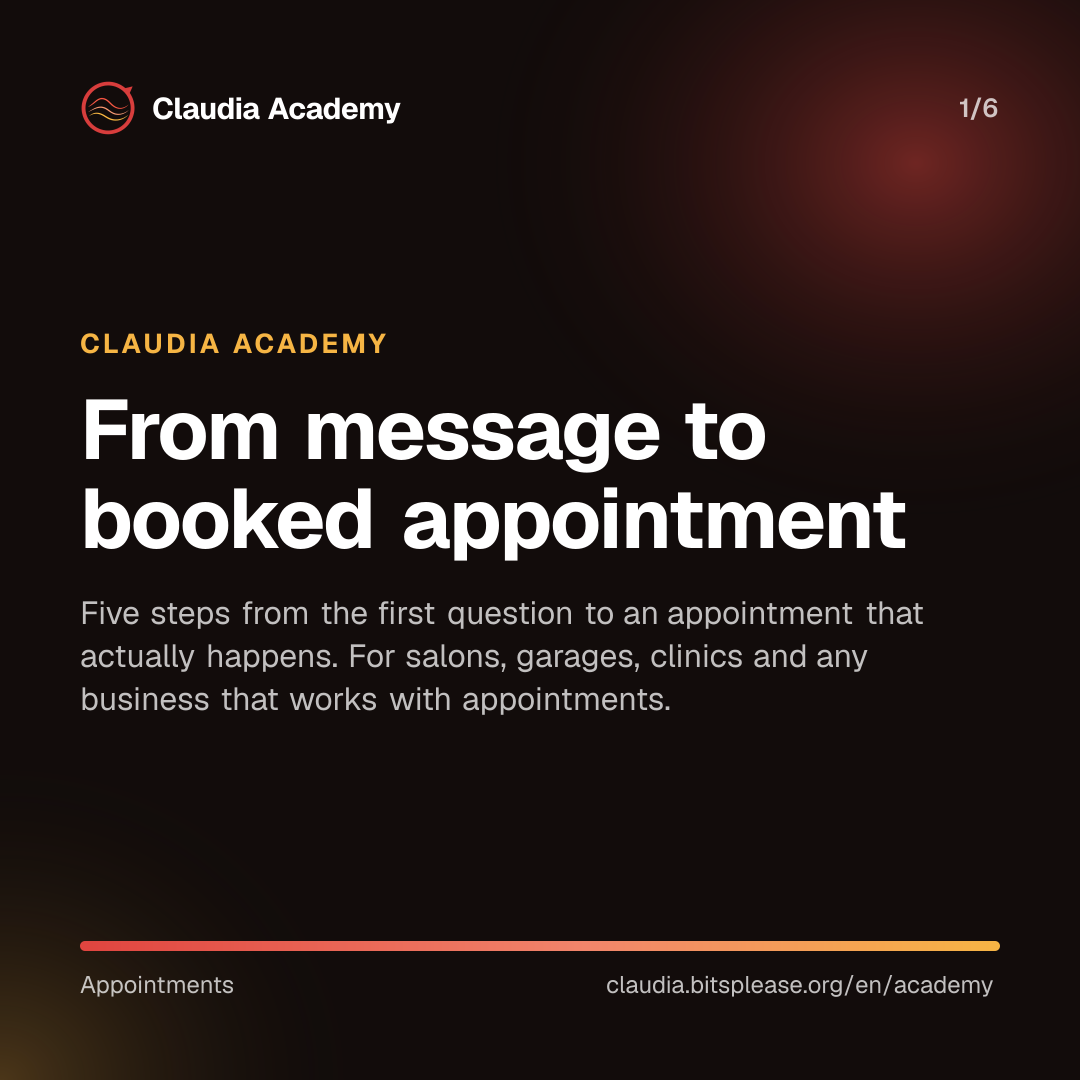 Claudia Academy

1/6

CLAUDIA ACADEMY

From message to booked appointment

Five steps from the first question to an appointment that actually happens. For salons, garages, clinics and any business that works with appointments.

Appointments

claudia.bitsplease.org/en/academy